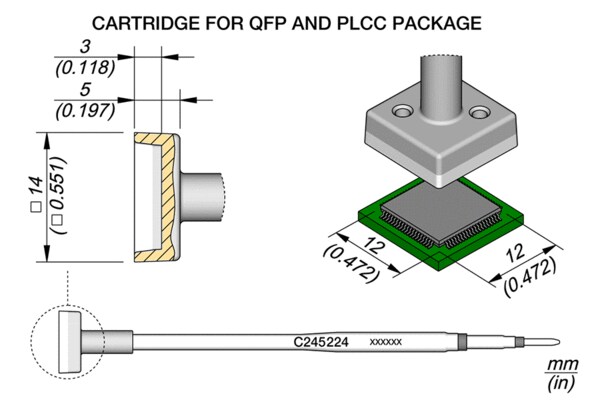 CARTRIDGE FOR QFP AND PLCC PACKAGE

3
(0.118)
5
(0.197)

□ 14
(□ 0.551)

12
(0.472)

12
(0.472)

C245224 xxxxxx

mm
(in)