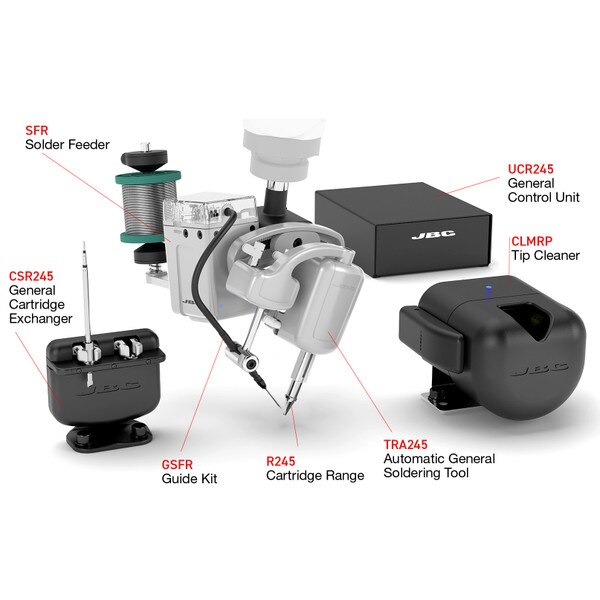 SFR
Solder Feeder

UCR245
General
Control Unit

JBC

CLMRP
Tip Cleaner

CSR245
General
Cartridge
Exchanger

JBC

JBC

JBC

GSFR
Guide Kit

R245
Cartridge Range

TRA245
Automatic General
Soldering Tool